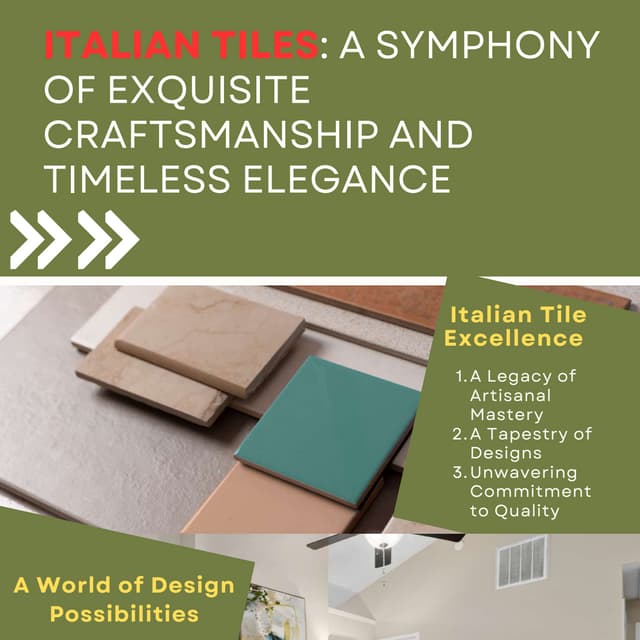 ITALIAN TILES: A SYMPHONY OF EXQUISITE CRAFTSMANSHIP AND TIMELESS ELEGANCE

Italian Tile Excellence

1. A Legacy of Artisanal Mastery
2. A Tapestry of Designs
3. Unwavering Commitment to Quality

A World of Design Possibilities