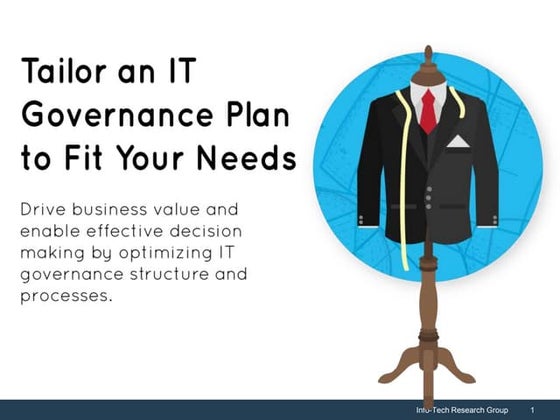 Tailor an IT Governance Plan to Fit Your Needs

Drive business value and enable effective decision making by optimizing IT governance structure and processes.

Info-Tech Research Group 1