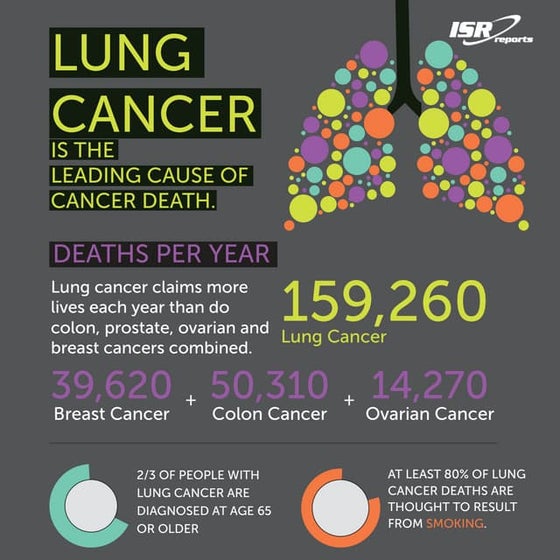 ISR reports

LUNG CANCER IS THE LEADING CAUSE OF CANCER DEATH.

DEATHS PER YEAR

Lung cancer claims more lives each year than do colon, prostate, ovarian and breast cancers combined.

159,260
Lung Cancer

39,620
Breast Cancer
+
50,310
Colon Cancer
+
14,270
Ovarian Cancer

2/3 OF PEOPLE WITH LUNG CANCER ARE DIAGNOSED AT AGE 65 OR OLDER

AT LEAST 80% OF LUNG CANCER DEATHS ARE THOUGHT TO RESULT FROM SMOKING.