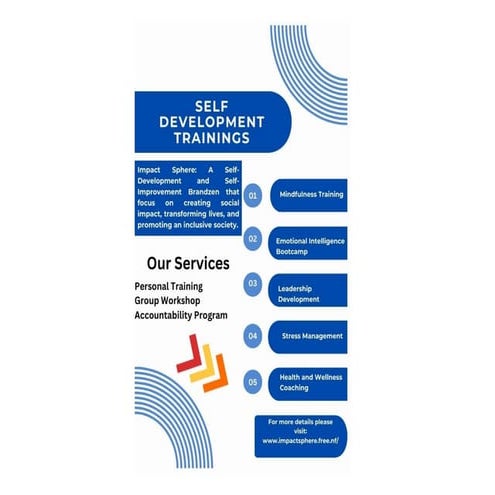 SELF DEVELOPMENT TRAININGS

Impact Sphere: A Self-Development and Self-Improvement Brandzen that focus on creating social impact, transforming lives, and promoting an inclusive society.

Our Services

Personal Training
Group Workshop
Accountability Program

01 Mindfulness Training

02 Emotional Intelligence Bootcamp

03 Leadership Development

04 Stress Management

05 Health and Wellness Coaching

For more details please visit: www.impactsphere.free.nf/