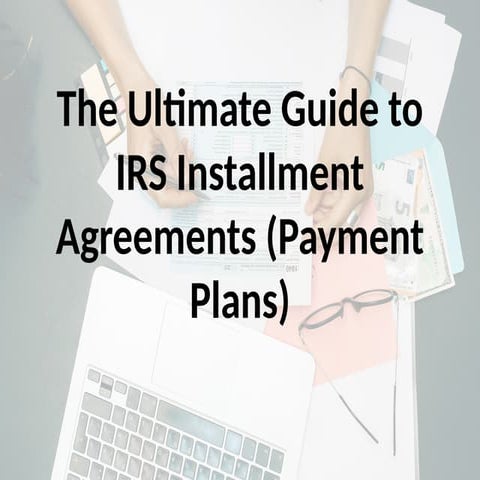 The Ultimate Guide to IRS Installment Agreements (Payment Plans)