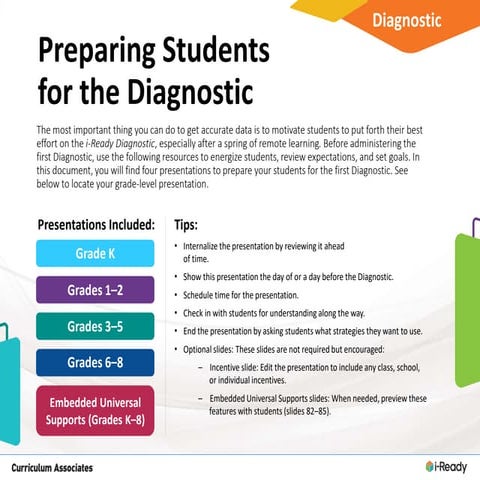 Diagnostic

Preparing Students for the Diagnostic

The most important thing you can do to get accurate data is to motivate students to put forth their best effort on the i-Ready Diagnostic, especially after a spring of remote learning. Before administering the first Diagnostic, use the following resources to energize students, review expectations, and set goals. In this document, you will find four presentations to prepare your students for the first Diagnostic. See below to locate your grade-level presentation.

Presentations Included:

Grade K

Grades 1–2

Grades 3–5

Grades 6–8

Embedded Universal Supports (Grades K–8)

Tips:

• Internalize the presentation by reviewing it ahead of time.

• Show this presentation the day of or a day before the Diagnostic.

• Schedule time for the presentation.

• Check in with students for understanding along the way.

• End the presentation by asking students what strategies they want to use.

• Optional slides: These slides are not required but encouraged:

– Incentive slide: Edit the presentation to include any class, school, or individual incentives.

– Embedded Universal Supports slides: When needed, preview these features with students (slides 82–85).

Curriculum Associates

i-Ready