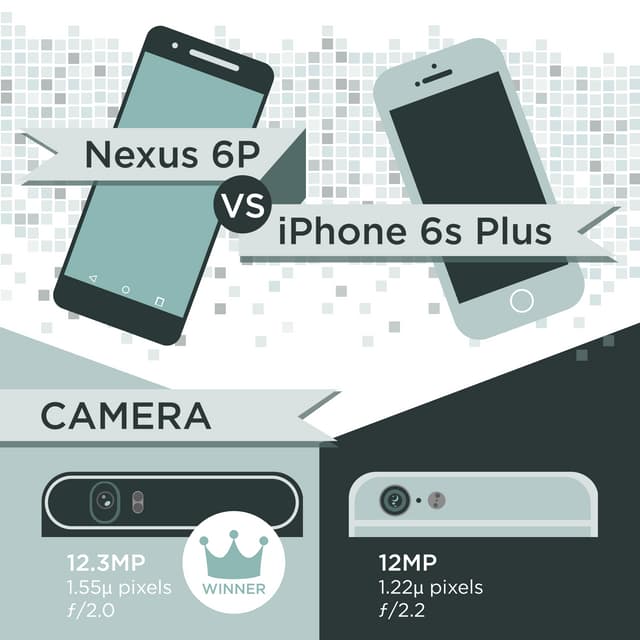 Nexus 6P
VS
iPhone 6s Plus

CAMERA

12.3MP
1.55µ pixels
ƒ/2.0

WINNER

12MP
1.22µ pixels
ƒ/2.2