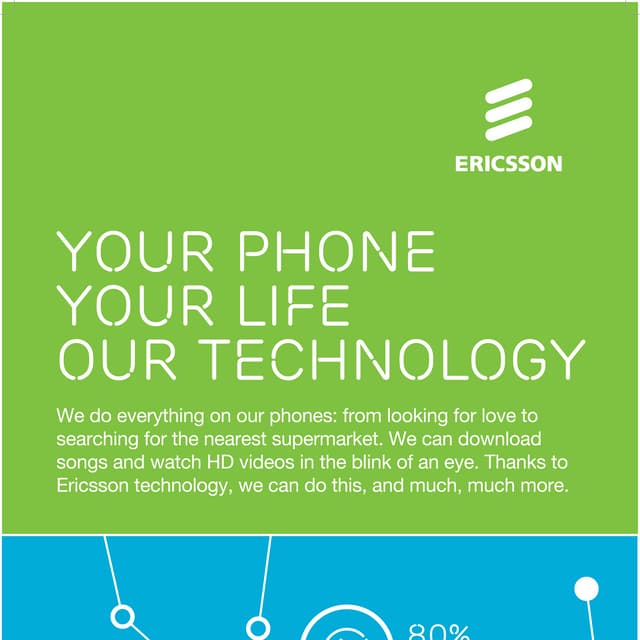 ERICSSON

YOUR PHONE
YOUR LIFE
OUR TECHNOLOGY

We do everything on our phones: from looking for love to searching for the nearest supermarket. We can download songs and watch HD videos in the blink of an eye. Thanks to Ericsson technology, we can do this, and much, much more.

80%