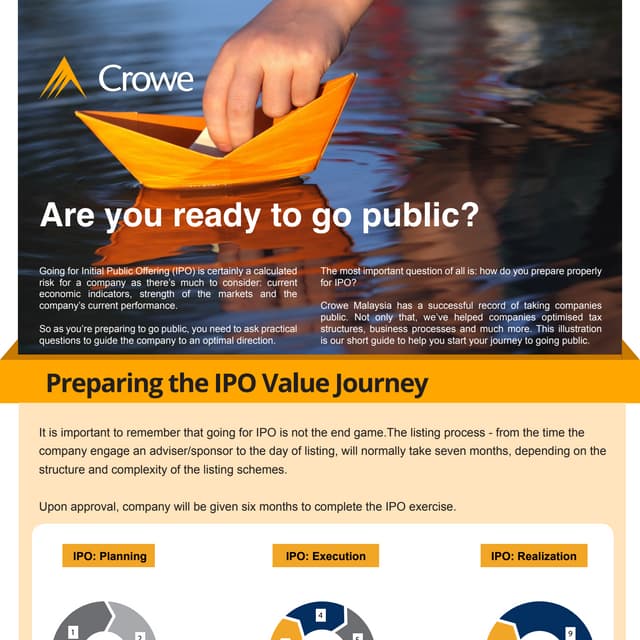 Crowe

Are you ready to go public?

Going for Initial Public Offering (IPO) is certainly a calculated risk for a company as there's much to consider: current economic indicators, strength of the markets and the company's current performance.

So as you're preparing to go public, you need to ask practical questions to guide the company to an optimal direction.

The most important question of all is: how do you prepare properly for IPO?

Crowe Malaysia has a successful record of taking companies public. Not only that, we've helped companies optimised tax structures, business processes and much more. This illustration is our short guide to help you start your journey to going public.

Preparing the IPO Value Journey

It is important to remember that going for IPO is not the end game.The listing process - from the time the company engage an adviser/sponsor to the day of listing, will normally take seven months, depending on the structure and complexity of the listing schemes.

Upon approval, company will be given six months to complete the IPO exercise.

IPO: Planning

IPO: Execution

IPO: Realization

1 2 4 5 9