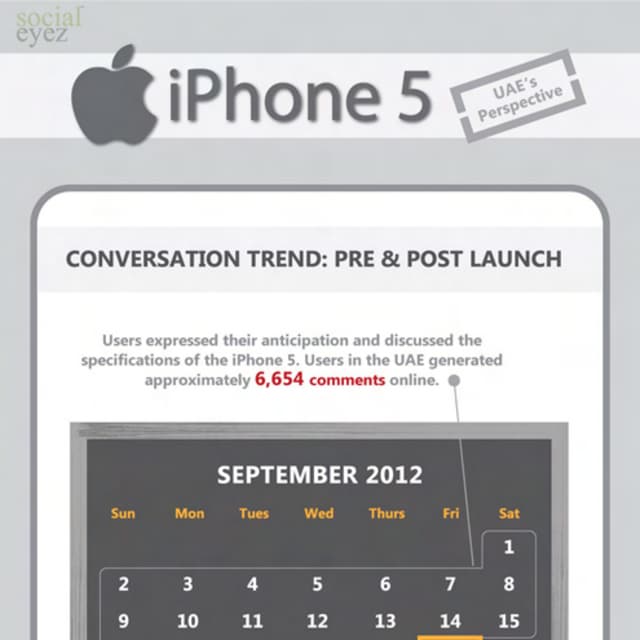 social eyez

iPhone 5

UAE's Perspective

CONVERSATION TREND: PRE & POST LAUNCH

Users expressed their anticipation and discussed the specifications of the iPhone 5. Users in the UAE generated approximately 6,654 comments online.

SEPTEMBER 2012

| Sun | Mon | Tues | Wed | Thurs | Fri | Sat |
|---|---|---|---|---|---|---|
| | | | | | | 1 |
| 2 | 3 | 4 | 5 | 6 | 7 | 8 |
| 9 | 10 | 11 | 12 | 13 | 14 | 15 |