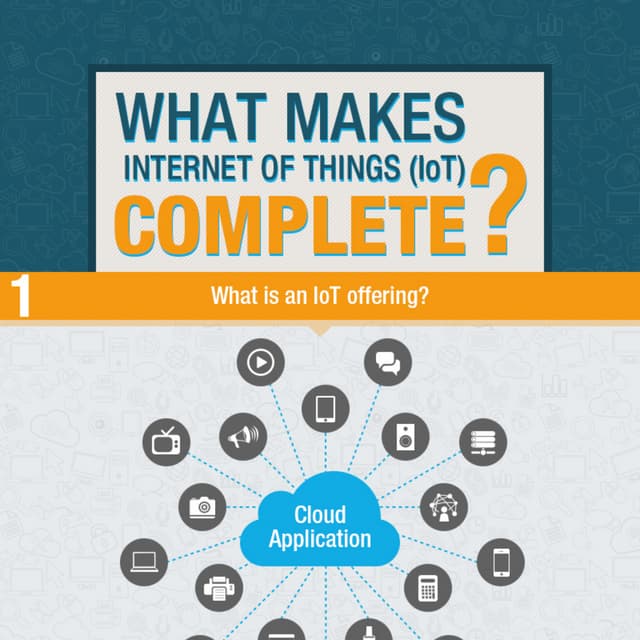 WHAT MAKES
INTERNET OF THINGS (IoT)
COMPLETE?

1
What is an IoT offering?

Cloud Application