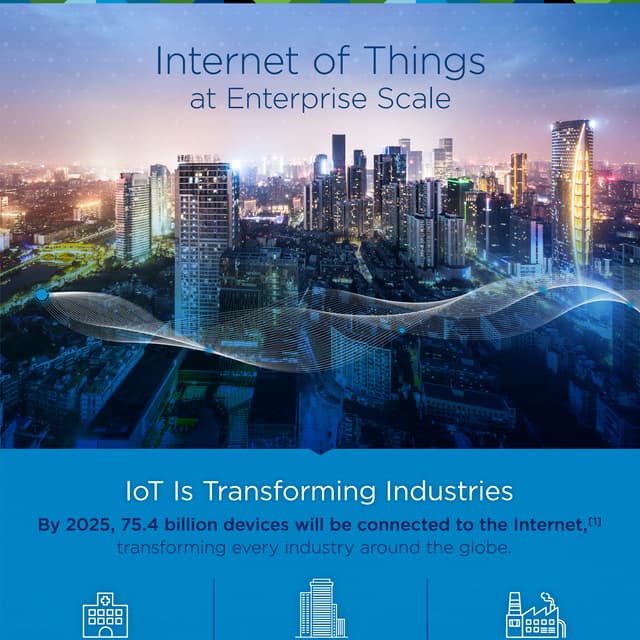 Internet of Things
at Enterprise Scale

IoT Is Transforming Industries

By 2025, 75.4 billion devices will be connected to the Internet,$^{[1]}$ transforming every industry around the globe.