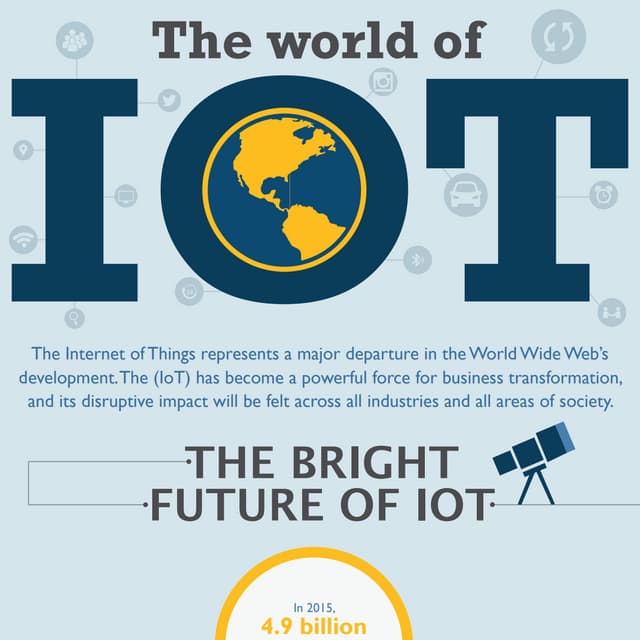 The world of

IOT

The Internet of Things represents a major departure in the World Wide Web's development. The (IoT) has become a powerful force for business transformation, and its disruptive impact will be felt across all industries and all areas of society.

THE BRIGHT FUTURE OF IOT

In 2015,
4.9 billion