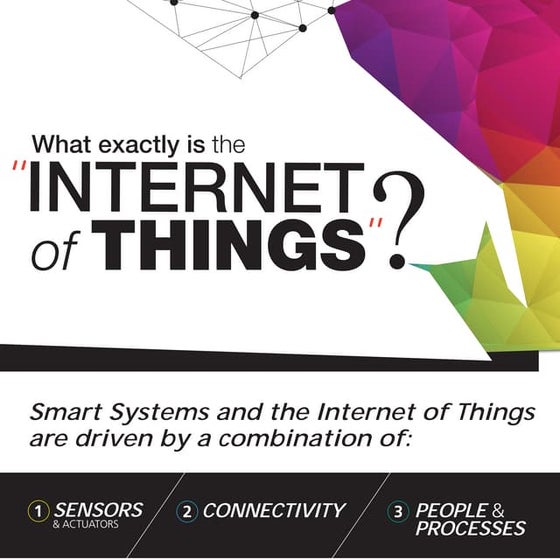 What exactly is the "INTERNET of THINGS"?

Smart Systems and the Internet of Things are driven by a combination of:

1 SENSORS & ACTUATORS

2 CONNECTIVITY

3 PEOPLE & PROCESSES