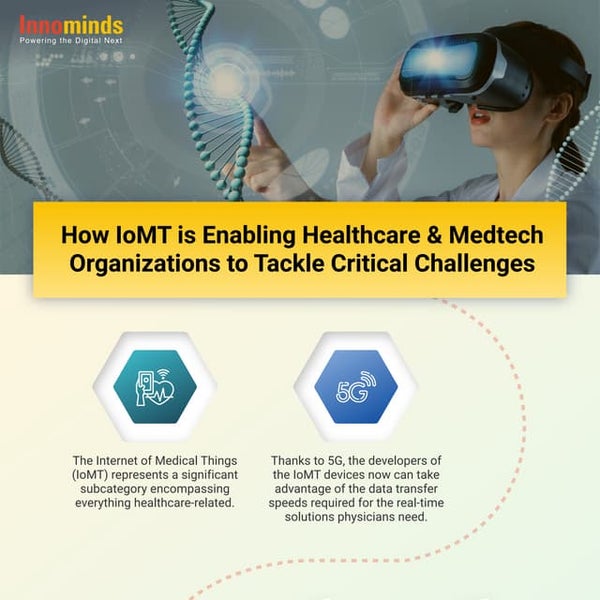 Innominds
Powering the Digital Next

How IoMT is Enabling Healthcare & Medtech Organizations to Tackle Critical Challenges

5G

The Internet of Medical Things (IoMT) represents a significant subcategory encompassing everything healthcare-related.

Thanks to 5G, the developers of the IoMT devices now can take advantage of the data transfer speeds required for the real-time solutions physicians need.