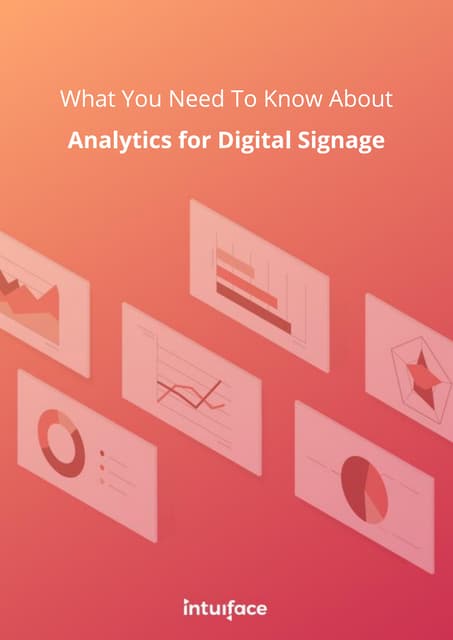 What You Need To Know About

Analytics for Digital Signage

intuiface