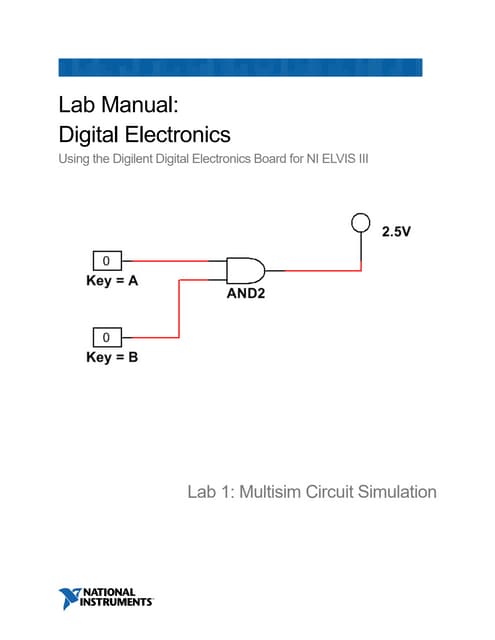 Lab Manual:
Digital Electronics

Using the Digilent Digital Electronics Board for NI ELVIS III

2.5V

0
Key = A

AND2

0
Key = B

Lab 1: Multisim Circuit Simulation

NATIONAL INSTRUMENTS