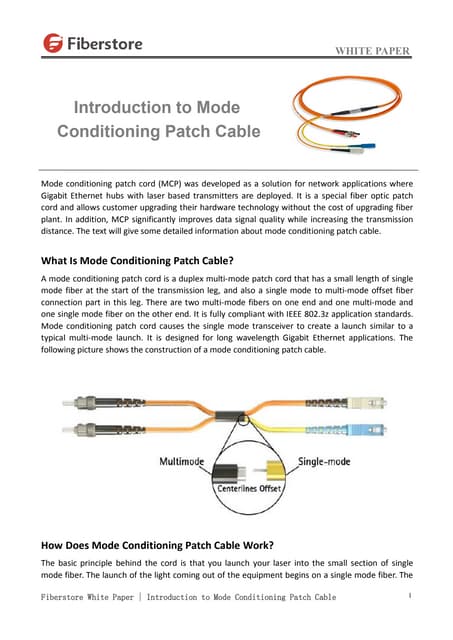 Fiberstore

WHITE PAPER

Introduction to Mode Conditioning Patch Cable

Mode conditioning patch cord (MCP) was developed as a solution for network applications where Gigabit Ethernet hubs with laser based transmitters are deployed. It is a special fiber optic patch cord and allows customer upgrading their hardware technology without the cost of upgrading fiber plant. In addition, MCP significantly improves data signal quality while increasing the transmission distance. The text will give some detailed information about mode conditioning patch cable.

What Is Mode Conditioning Patch Cable?

A mode conditioning patch cord is a duplex multi-mode patch cord that has a small length of single mode fiber at the start of the transmission leg, and also a single mode to multi-mode offset fiber connection part in this leg. There are two multi-mode fibers on one end and one multi-mode and one single mode fiber on the other end. It is fully compliant with IEEE 802.3z application standards. Mode conditioning patch cord causes the single mode transceiver to create a launch similar to a typical multi-mode launch. It is designed for long wavelength Gigabit Ethernet applications. The following picture shows the construction of a mode conditioning patch cable.

Multimode

Single-mode

Centerlines Offset

How Does Mode Conditioning Patch Cable Work?

The basic principle behind the cord is that you launch your laser into the small section of single mode fiber. The launch of the light coming out of the equipment begins on a single mode fiber. The

Fiberstore White Paper | Introduction to Mode Conditioning Patch Cable

1