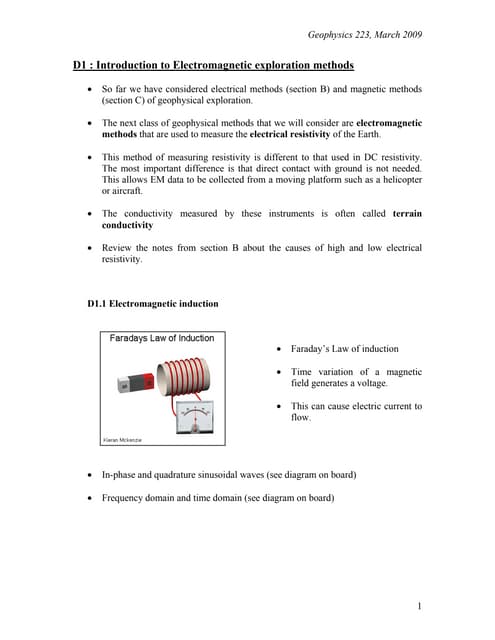 Geophysics 223, March 2009

D1 : Introduction to Electromagnetic exploration methods

• So far we have considered electrical methods (section B) and magnetic methods (section C) of geophysical exploration.

• The next class of geophysical methods that we will consider are electromagnetic methods that are used to measure the electrical resistivity of the Earth.

• This method of measuring resistivity is different to that used in DC resistivity. The most important difference is that direct contact with ground is not needed. This allows EM data to be collected from a moving platform such as a helicopter or aircraft.

• The conductivity measured by these instruments is often called terrain conductivity

• Review the notes from section B about the causes of high and low electrical resistivity.

D1.1 Electromagnetic induction

Faradays Law of Induction

Kieran Mckenzie

• Faraday's Law of induction

• Time variation of a magnetic field generates a voltage.

• This can cause electric current to flow.

• In-phase and quadrature sinusoidal waves (see diagram on board)

• Frequency domain and time domain (see diagram on board)

1