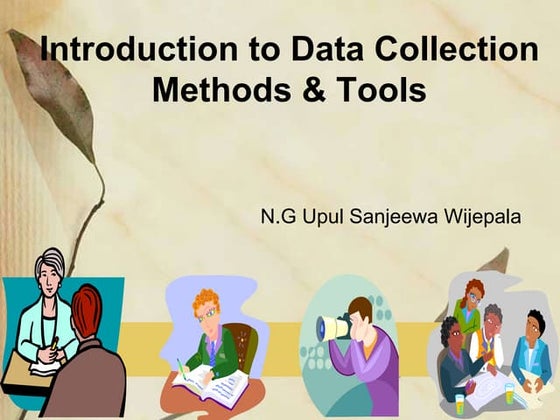 Introduction to Data Collection Methods & Tools

N.G Upul Sanjeewa Wijepala