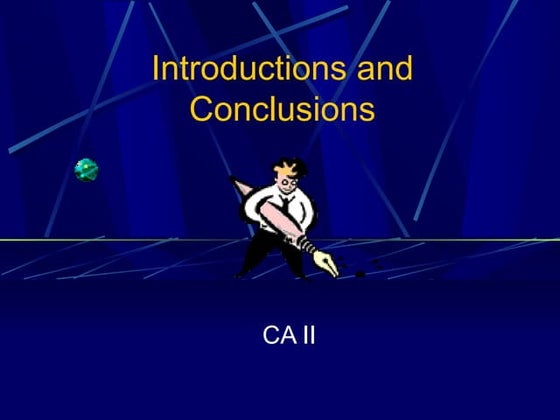 Introductions and Conclusions

CA II