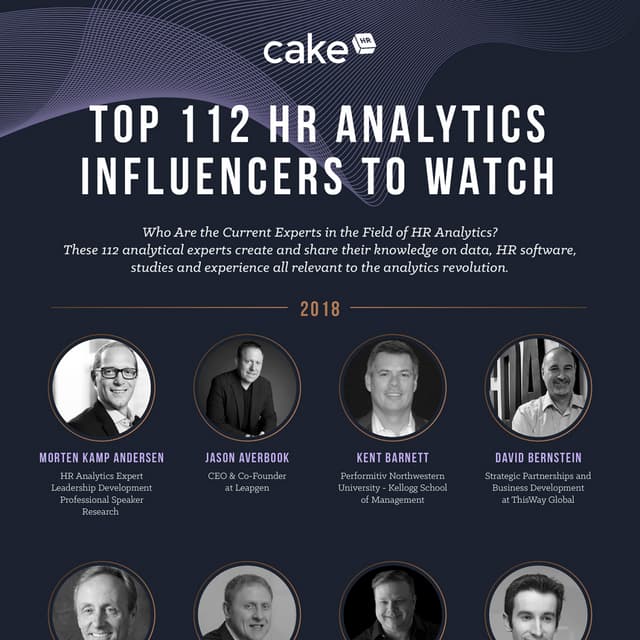 cake HR

TOP 112 HR ANALYTICS INFLUENCERS TO WATCH

Who Are the Current Experts in the Field of HR Analytics? These 112 analytical experts create and share their knowledge on data, HR software, studies and experience all relevant to the analytics revolution.

2018

MORTEN KAMP ANDERSEN
HR Analytics Expert
Leadership Development
Professional Speaker
Research

JASON AVERBOOK
CEO & Co-Founder at Leapgen

KENT BARNETT
Performitiv Northwestern University - Kellogg School of Management

DAVID BERNSTEIN
Strategic Partnerships and Business Development at ThisWay Global