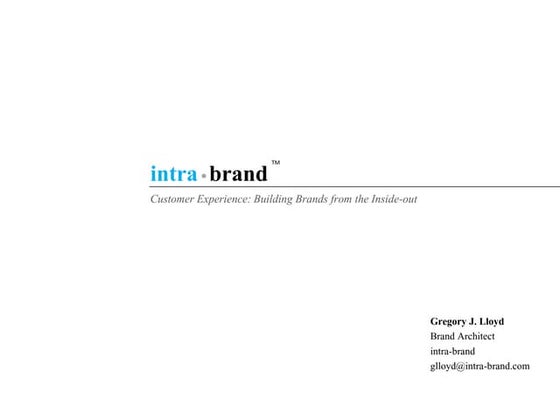 intra • brand ™

Customer Experience: Building Brands from the Inside-out

Gregory J. Lloyd
Brand Architect
intra-brand
glloyd@intra-brand.com