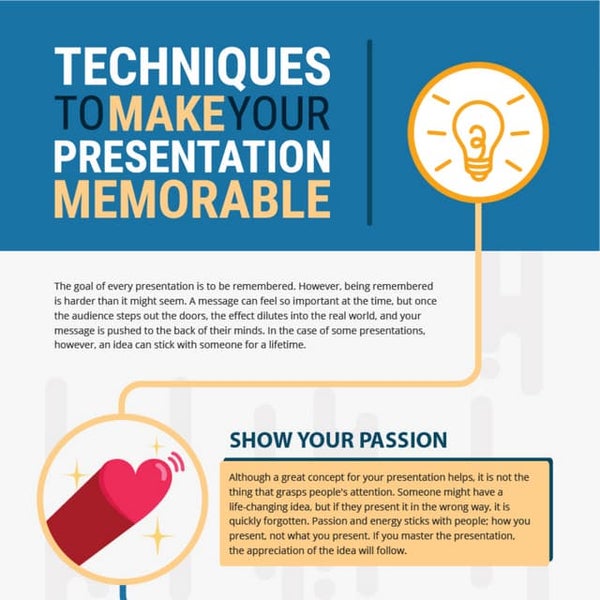 TECHNIQUES TO MAKE YOUR PRESENTATION MEMORABLE

The goal of every presentation is to be remembered. However, being remembered is harder than it might seem. A message can feel so important at the time, but once the audience steps out the doors, the effect dilutes into the real world, and your message is pushed to the back of their minds. In the case of some presentations, however, an idea can stick with someone for a lifetime.

SHOW YOUR PASSION

Although a great concept for your presentation helps, it is not the thing that grasps people's attention. Someone might have a life-changing idea, but if they present it in the wrong way, it is quickly forgotten. Passion and energy sticks with people; how you present, not what you present. If you master the presentation, the appreciation of the idea will follow.