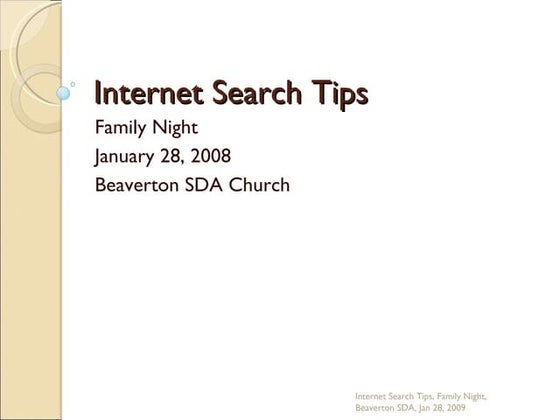 Internet Search Tips

Family Night
January 28, 2008
Beaverton SDA Church

Internet Search Tips, Family Night, Beaverton SDA, Jan 28, 2009