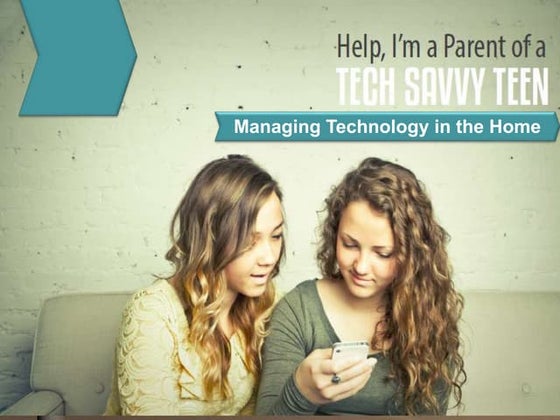 Help, I'm a Parent of a
TECH SAVVY TEEN

Managing Technology in the Home