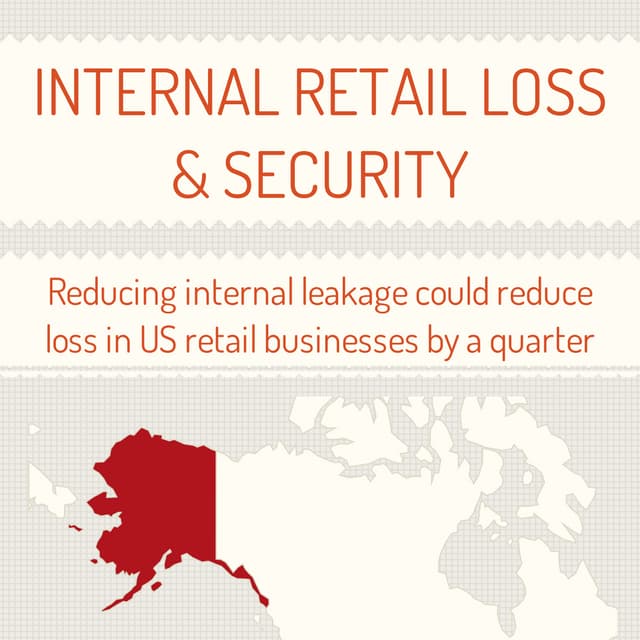 INTERNAL RETAIL LOSS & SECURITY

Reducing internal leakage could reduce loss in US retail businesses by a quarter