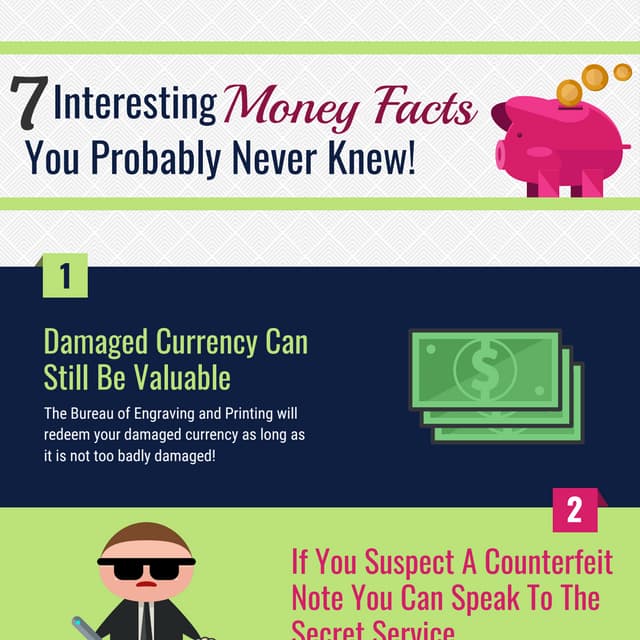 7 Interesting Money Facts You Probably Never Knew!

1

Damaged Currency Can Still Be Valuable

The Bureau of Engraving and Printing will redeem your damaged currency as long as it is not too badly damaged!

2

If You Suspect A Counterfeit Note You Can Speak To The Secret Service