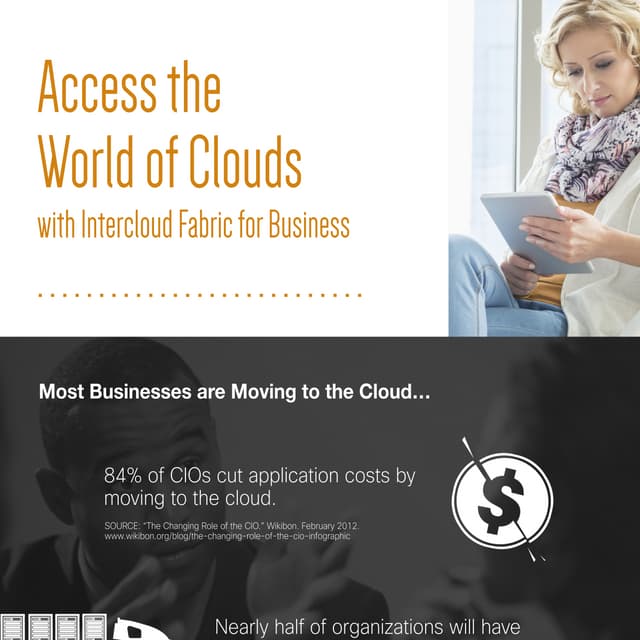 Access the World of Clouds
with Intercloud Fabric for Business

Most Businesses are Moving to the Cloud...

84% of CIOs cut application costs by moving to the cloud.

SOURCE: "The Changing Role of the CIO." Wikibon. February 2012. www.wikibon.org/blog/the-changing-role-of-the-cio-infographic

$

Nearly half of organizations will have