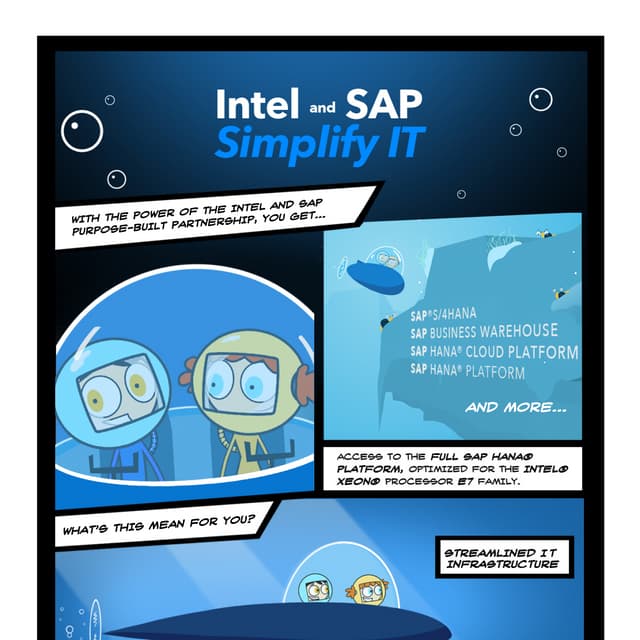 Intel and SAP
Simplify IT

WITH THE POWER OF THE INTEL AND SAP PURPOSE-BUILT PARTNERSHIP, YOU GET...

SAP® S/4HANA
SAP BUSINESS WAREHOUSE
SAP HANA® CLOUD PLATFORM
SAP HANA® PLATFORM

AND MORE...

ACCESS TO THE FULL SAP HANA® PLATFORM, OPTIMIZED FOR THE INTEL® XEON® PROCESSOR E7 FAMILY.

WHAT'S THIS MEAN FOR YOU?

STREAMLINED IT INFRASTRUCTURE