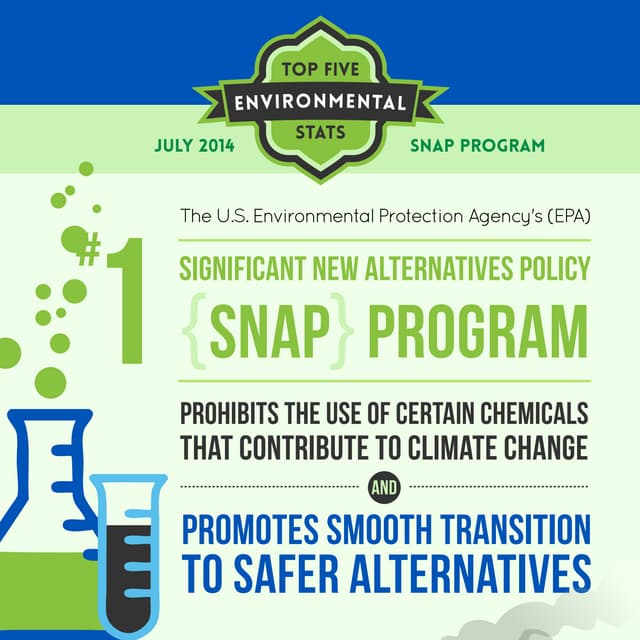 TOP FIVE
ENVIRONMENTAL
STATS

JULY 2014

SNAP PROGRAM

#1

The U.S. Environmental Protection Agency's (EPA)

SIGNIFICANT NEW ALTERNATIVES POLICY
{SNAP} PROGRAM

PROHIBITS THE USE OF CERTAIN CHEMICALS THAT CONTRIBUTE TO CLIMATE CHANGE

AND

PROMOTES SMOOTH TRANSITION TO SAFER ALTERNATIVES