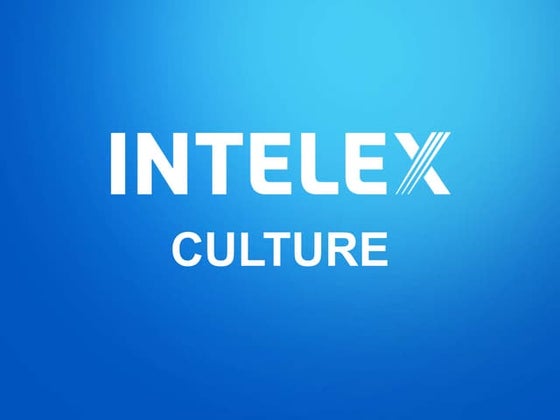 INTELEX

CULTURE