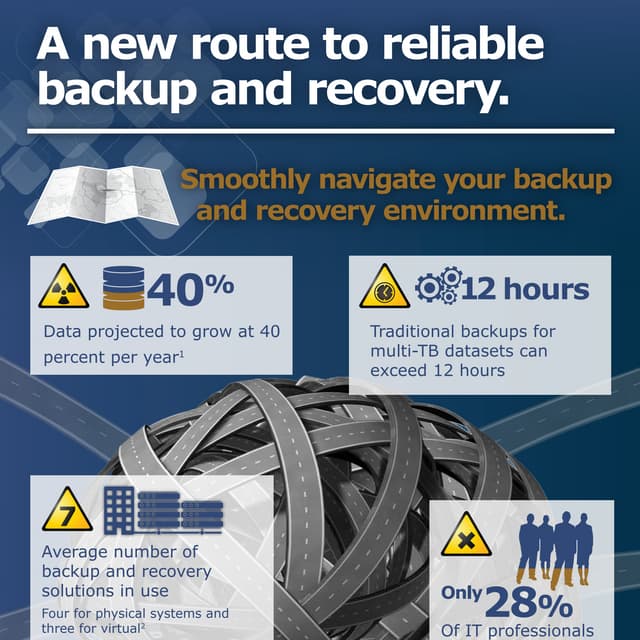 A new route to reliable backup and recovery.

Smoothly navigate your backup and recovery environment.

40%

Data projected to grow at 40 percent per year$^1$

12 hours

Traditional backups for multi-TB datasets can exceed 12 hours

7

Average number of backup and recovery solutions in use

Four for physical systems and three for virtual$^2$

Only 28%

Of IT professionals