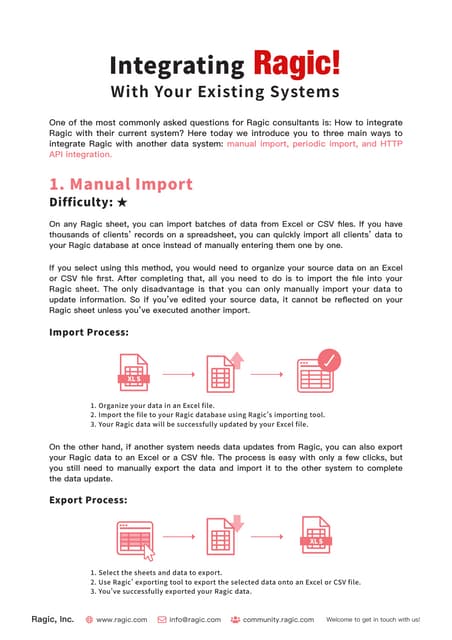 Integrating Ragic!
With Your Existing Systems

One of the most commonly asked questions for Ragic consultants is: How to integrate Ragic with their current system? Here today we introduce you to three main ways to integrate Ragic with another data system: manual import, periodic import, and HTTP API integration.

1. Manual Import
Difficulty: ★

On any Ragic sheet, you can import batches of data from Excel or CSV files. If you have thousands of clients' records on a spreadsheet, you can quickly import all clients' data to your Ragic database at once instead of manually entering them one by one.

If you select using this method, you would need to organize your source data on an Excel or CSV file first. After completing that, all you need to do is to import the file into your Ragic sheet. The only disadvantage is that you can only manually import your data to update information. So if you've edited your source data, it cannot be reflected on your Ragic sheet unless you've executed another import.

Import Process:

XLS

1. Organize your data in an Excel file.
2. Import the file to your Ragic database using Ragic's importing tool.
3. Your Ragic data will be successfully updated by your Excel file.

On the other hand, if another system needs data updates from Ragic, you can also export your Ragic data to an Excel or a CSV file. The process is easy with only a few clicks, but you still need to manually export the data and import it to the other system to complete the data update.

Export Process:

XLS

1. Select the sheets and data to export.
2. Use Ragic' exporting tool to export the selected data onto an Excel or CSV file.
3. You've successfully exported your Ragic data.

Ragic, Inc. www.ragic.com info@ragic.com community.ragic.com Welcome to get in touch with us!