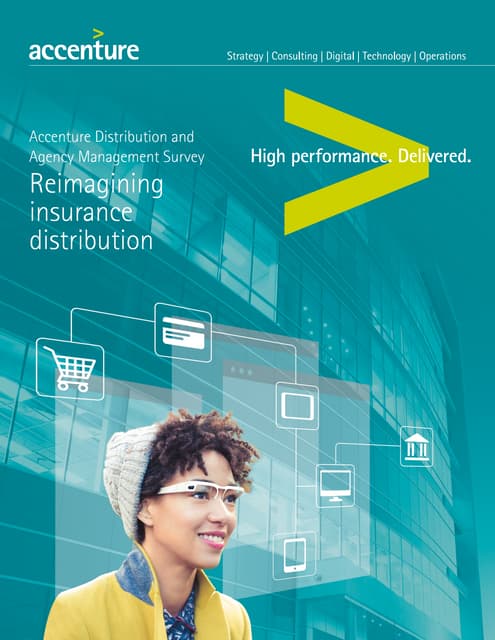 accenture

Strategy | Consulting | Digital | Technology | Operations

Accenture Distribution and Agency Management Survey

Reimagining insurance distribution

High performance. Delivered.