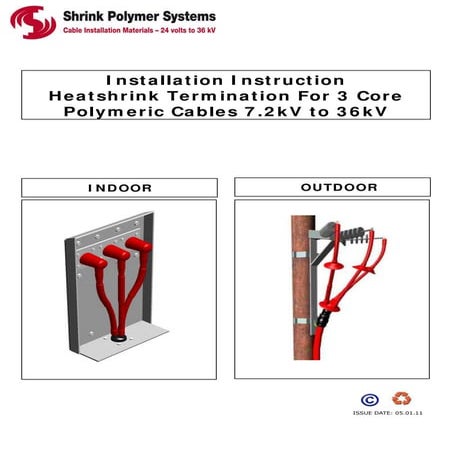 Shrink Polymer Systems
Cable Installation Materials – 24 volts to 36 kV

Installation Instruction
Heatshrink Termination For 3 Core
Polymeric Cables 7.2kV to 36kV

INDOOR

OUTDOOR

©

ISSUE DATE: 05.01.11