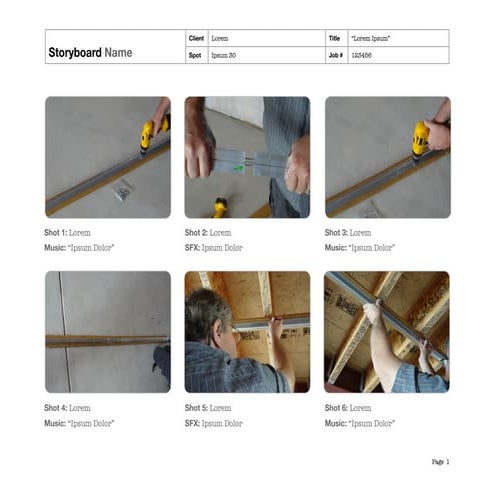 | Storyboard Name | Client | Lorem | Title | "Lorem Ipsum" |
|---|---|---|---|---|
| | Spot | Ipsum 30 | Job # | 123456 |

Shot 1: Lorem
Music: "Ipsum Dolor"

Shot 2: Lorem
SFX: Ipsum Dolor

Shot 3: Lorem
Music: "Ipsum Dolor"

Shot 4: Lorem
Music: "Ipsum Dolor"

Shot 5: Lorem
SFX: Ipsum Dolor

Shot 6: Lorem
Music: "Ipsum Dolor"

Page 1