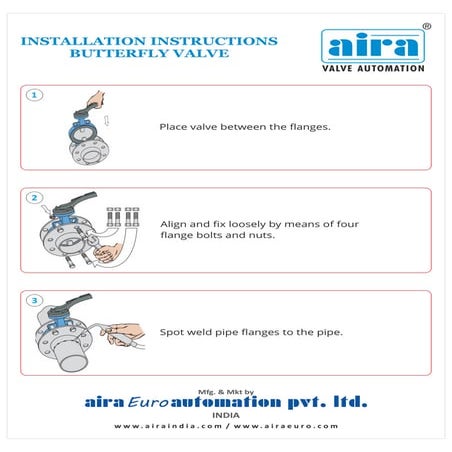 INSTALLATION INSTRUCTIONS
BUTTERFLY VALVE

aira®
VALVE AUTOMATION

1

Place valve between the flanges.

2

Align and fix loosely by means of four flange bolts and nuts.

3

Spot weld pipe flanges to the pipe.

Mfg. & Mkt by
aira Euro automation pvt. ltd.
INDIA
www.airaindia.com / www.airaeuro.com