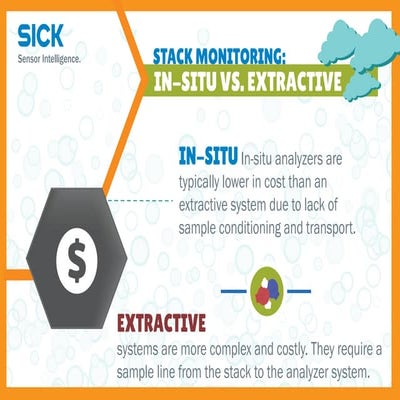 SICK
Sensor Intelligence.

STACK MONITORING:
IN-SITU VS. EXTRACTIVE

IN-SITU In-situ analyzers are typically lower in cost than an extractive system due to lack of sample conditioning and transport.

$

EXTRACTIVE
systems are more complex and costly. They require a sample line from the stack to the analyzer system.