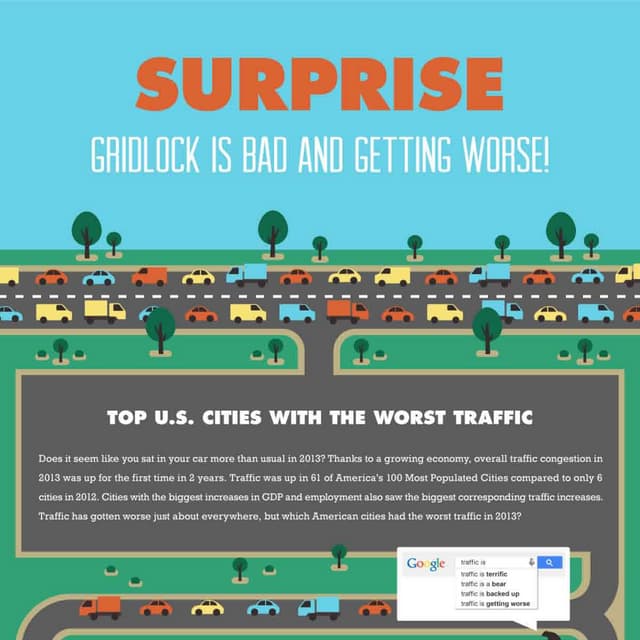 SURPRISE

GRIDLOCK IS BAD AND GETTING WORSE!

TOP U.S. CITIES WITH THE WORST TRAFFIC

Does it seem like you sat in your car more than usual in 2013? Thanks to a growing economy, overall traffic congestion in 2013 was up for the first time in 2 years. Traffic was up in 61 of America's 100 Most Populated Cities compared to only 6 cities in 2012. Cities with the biggest increases in GDP and employment also saw the biggest corresponding traffic increases. Traffic has gotten worse just about everywhere, but which American cities had the worst traffic in 2013?

Google

traffic is
traffic is terrific
traffic is a bear
traffic is backed up
traffic is getting worse