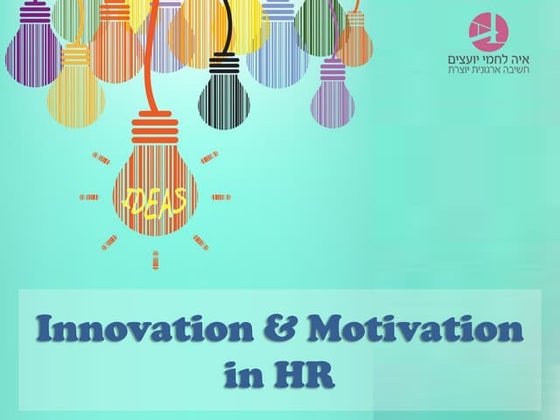 איה לחמי יועצים
חשיבה ארגונית יוצרת

IDEAS

Innovation & Motivation in HR