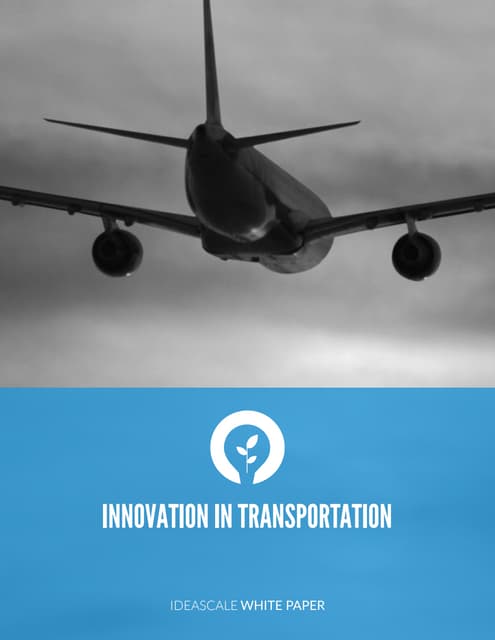 INNOVATION IN TRANSPORTATION

IDEASCALE WHITE PAPER