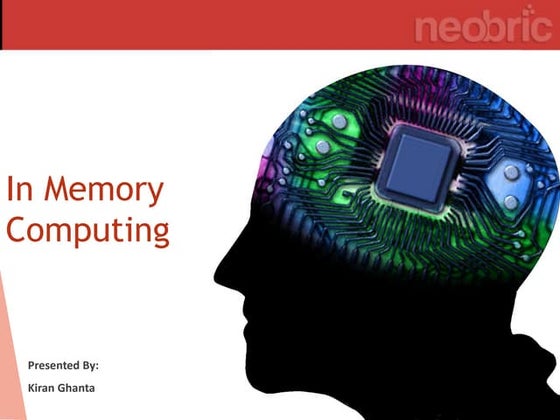 neobric

In Memory Computing

Presented By:

Kiran Ghanta