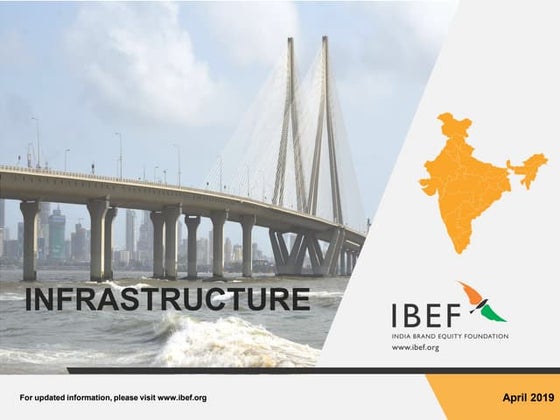 INFRASTRUCTURE

IBEF
INDIA BRAND EQUITY FOUNDATION
www.ibef.org

For updated information, please visit www.ibef.org

April 2019