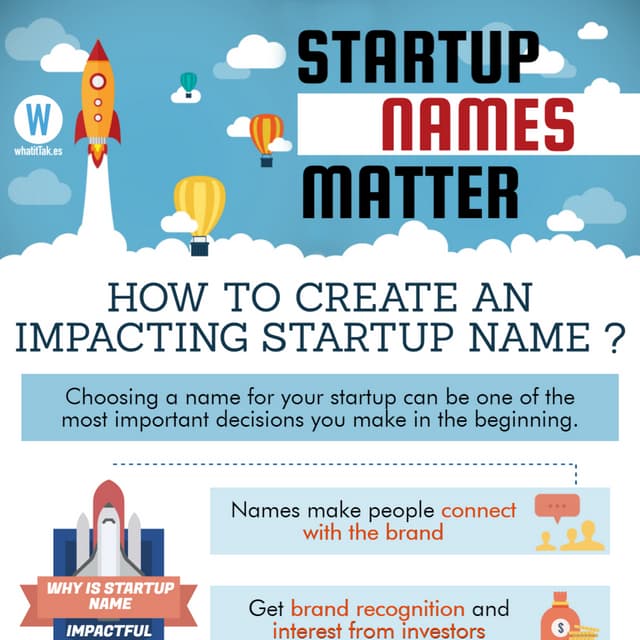 W
whatitTak.es

STARTUP
NAMES
MATTER

HOW TO CREATE AN IMPACTING STARTUP NAME ?

Choosing a name for your startup can be one of the most important decisions you make in the beginning.

WHY IS STARTUP NAME
IMPACTFUL

Names make people connect with the brand

Get brand recognition and interest from investors

$