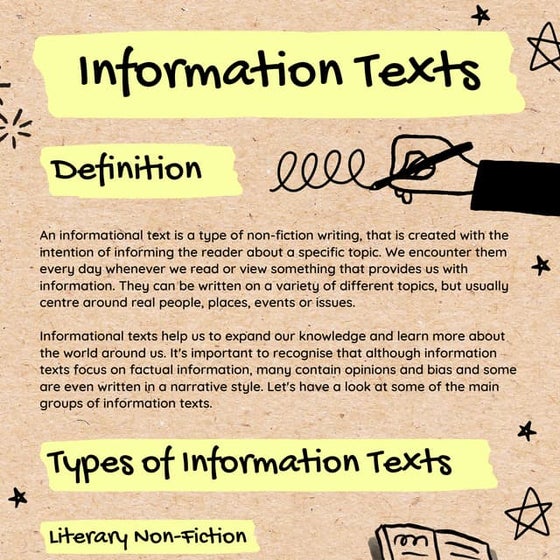 Information Texts

Definition

An informational text is a type of non-fiction writing, that is created with the intention of informing the reader about a specific topic. We encounter them every day whenever we read or view something that provides us with information. They can be written on a variety of different topics, but usually centre around real people, places, events or issues.

Informational texts help us to expand our knowledge and learn more about the world around us. It's important to recognise that although information texts focus on factual information, many contain opinions and bias and some are even written in a narrative style. Let's have a look at some of the main groups of information texts.

Types of Information Texts

Literary Non-Fiction