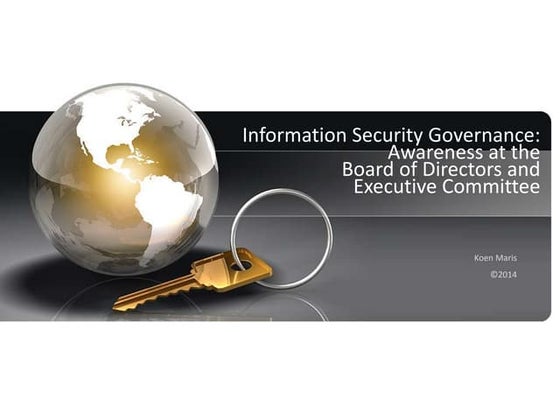 Information Security Governance: Awareness at the Board of Directors and Executive Committee

Koen Maris
©2014