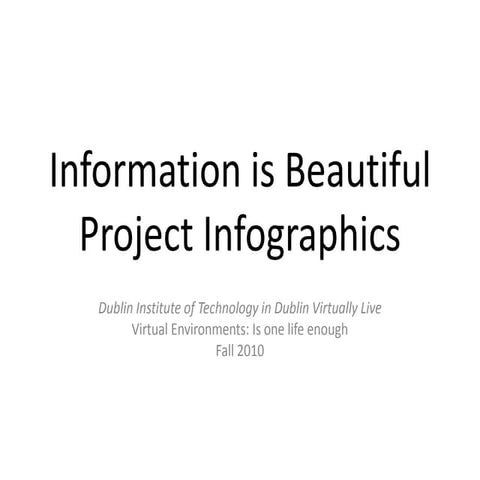 Information is Beautiful
Project Infographics

Dublin Institute of Technology in Dublin Virtually Live
Virtual Environments: Is one life enough
Fall 2010