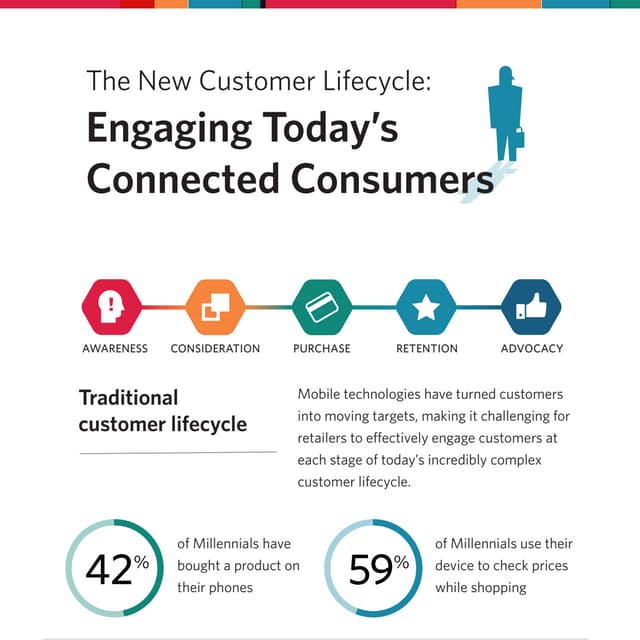 The New Customer Lifecycle:
Engaging Today's Connected Consumers

AWARENESS
CONSIDERATION
PURCHASE
RETENTION
ADVOCACY

Traditional customer lifecycle

Mobile technologies have turned customers into moving targets, making it challenging for retailers to effectively engage customers at each stage of today's incredibly complex customer lifecycle.

42% of Millennials have bought a product on their phones

59% of Millennials use their device to check prices while shopping