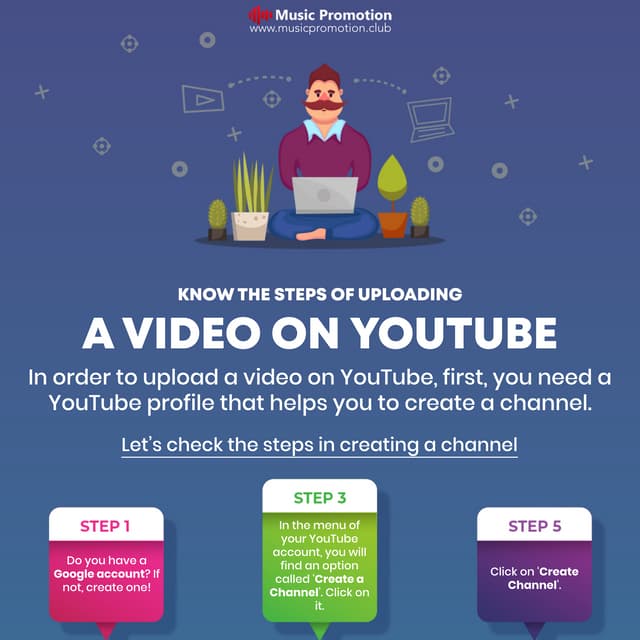 Music Promotion
www.musicpromotion.club

KNOW THE STEPS OF UPLOADING
A VIDEO ON YOUTUBE

In order to upload a video on YouTube, first, you need a YouTube profile that helps you to create a channel.

Let's check the steps in creating a channel

STEP 1
Do you have a Google account? If not, create one!

STEP 3
In the menu of your YouTube account, you will find an option called 'Create a Channel'. Click on it.

STEP 5
Click on 'Create Channel'.